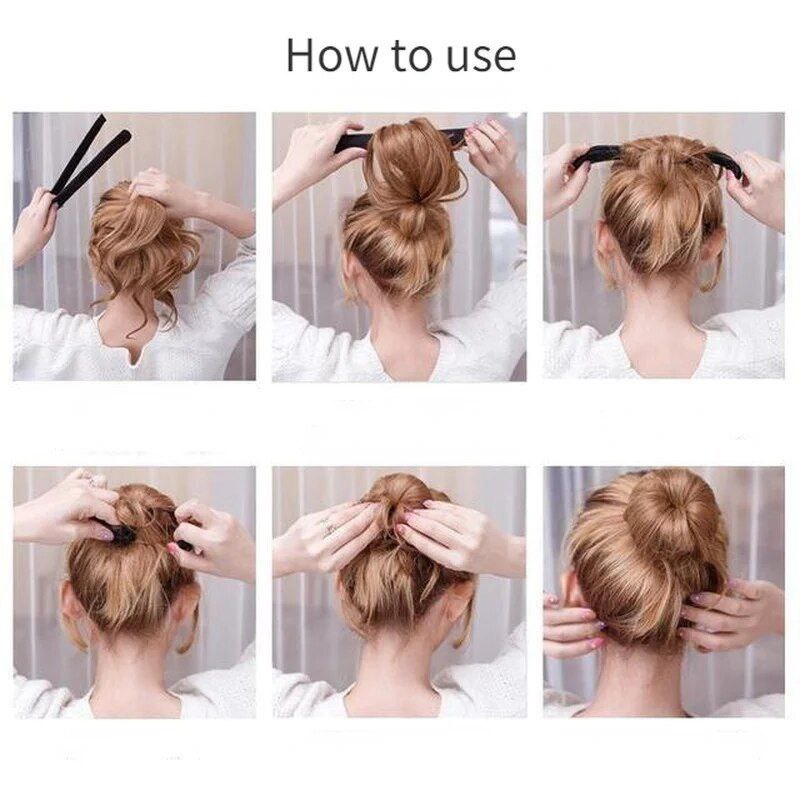 How to use